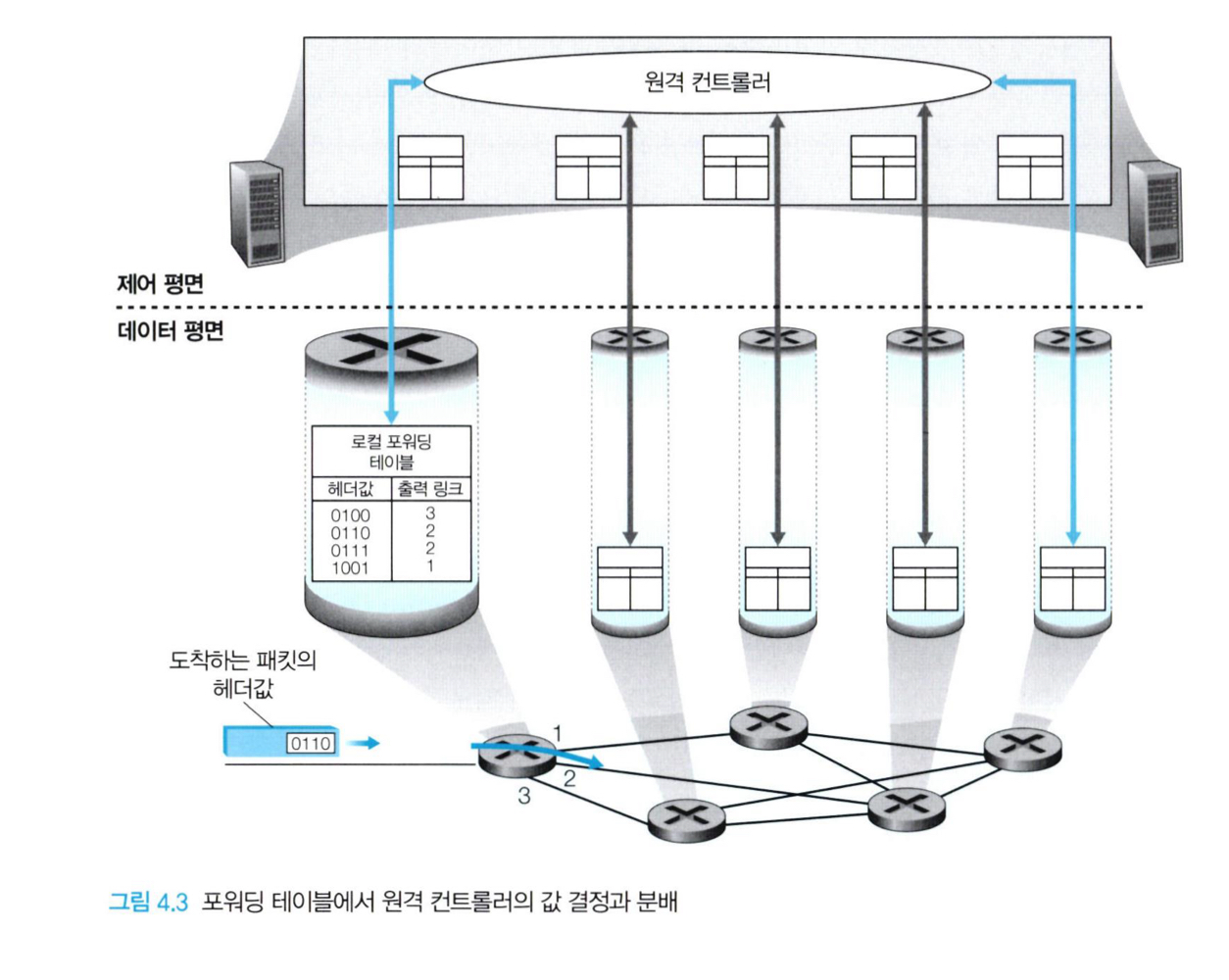 원격 컨트롤러

제어 평면

데이터 평면

로컬 포워딩 테이블

| 헤더값 | 출력 링크 |
|---|---|
| 0100 | 3 |
| 0110 | 2 |
| 0111 | 2 |
| 1001 | 1 |

도착하는 패킷의 헤더값

0110

1

2

3

그림 4.3 포워딩 테이블에서 원격 컨트롤러의 값 결정과 분배